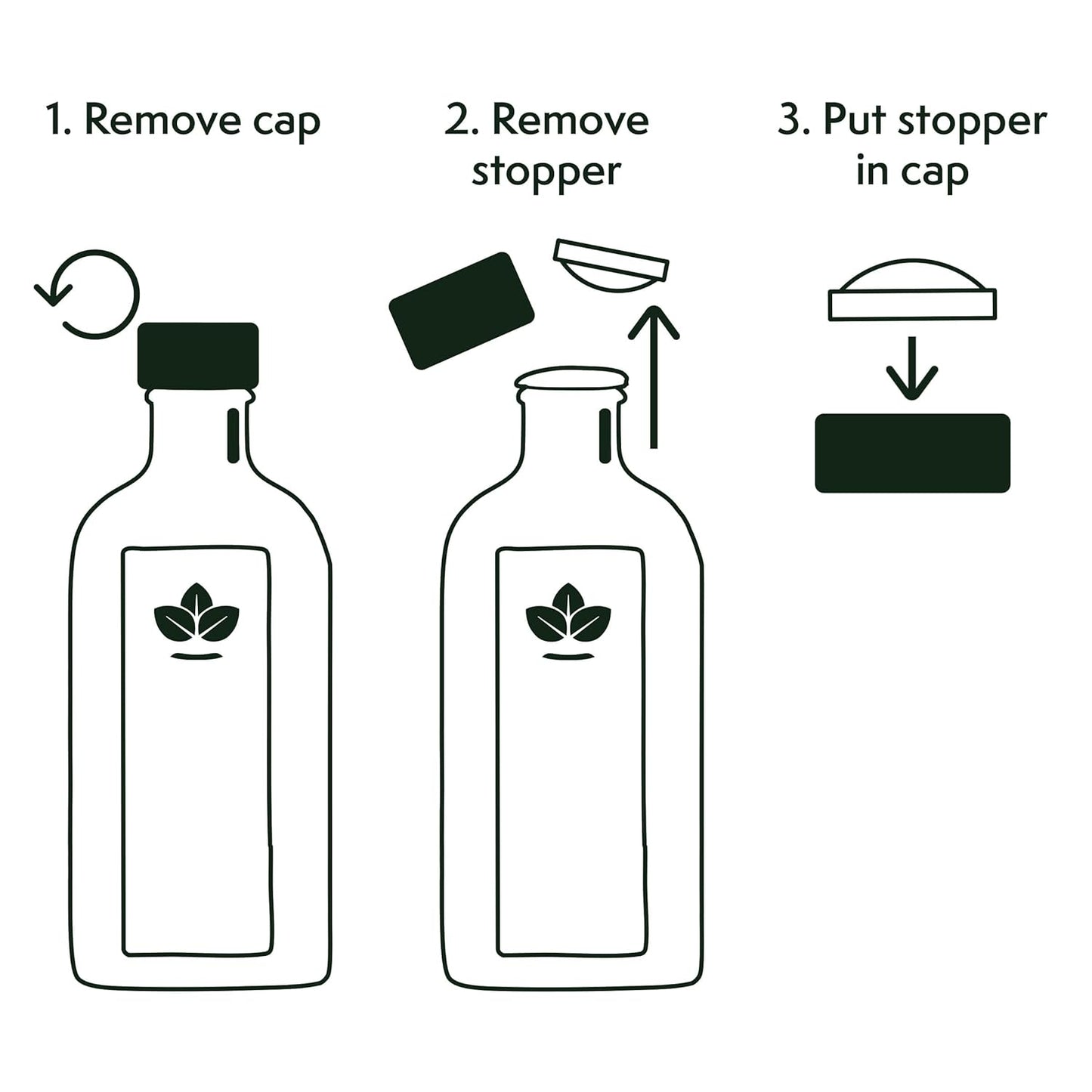 1. Remove cap

2. Remove stopper

3. Put stopper in cap